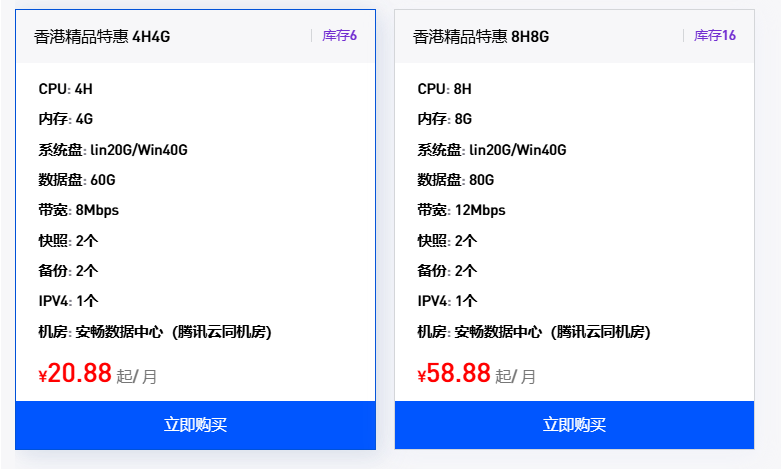 香港精品特惠 4H4G
库存6

CPU: 4H
内存: 4G
系统盘: lin20G/Win40G
数据盘: 60G
带宽: 8Mbps
快照: 2个
备份: 2个
IPV4: 1个
机房: 安畅数据中心（腾讯云同机房）

¥20.88 起/ 月

立即购买

香港精品特惠 8H8G
库存16

CPU: 8H
内存: 8G
系统盘: lin20G/Win40G
数据盘: 80G
带宽: 12Mbps
快照: 2个
备份: 2个
IPV4: 1个
机房: 安畅数据中心（腾讯云同机房）

¥58.88 起/ 月

立即购买